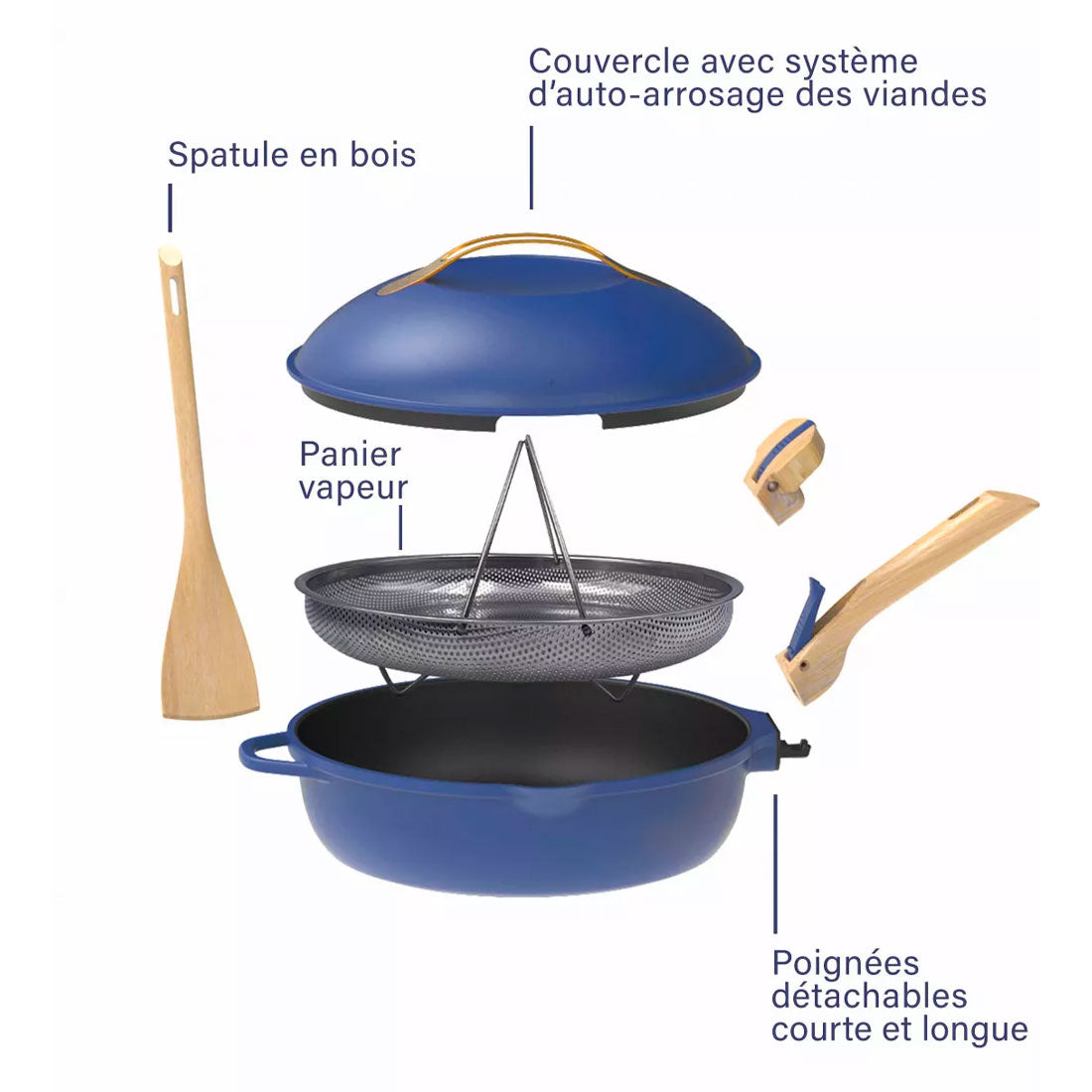 Couvercle avec système d'auto-arrosage des viandes

Spatule en bois

Panier vapeur

Poignées détachables courte et longue